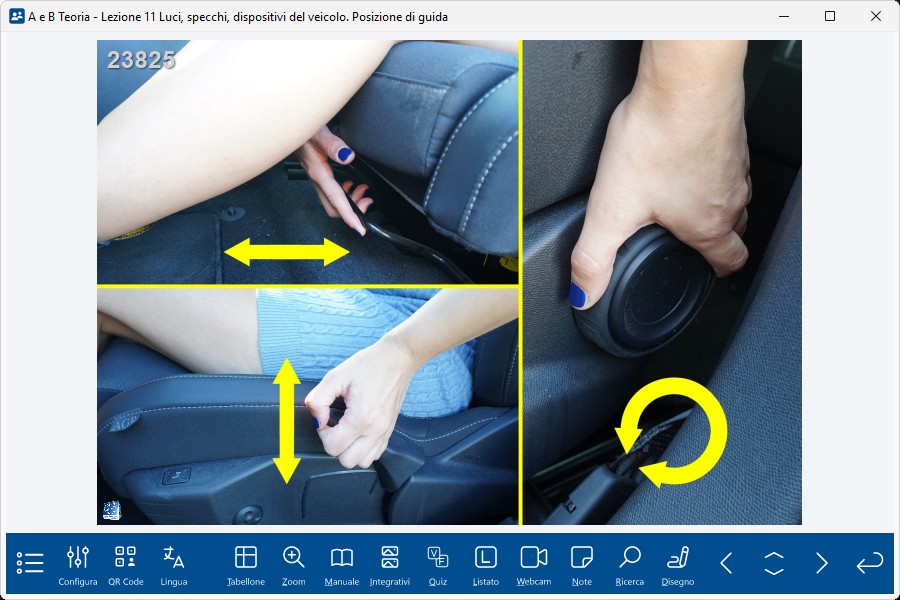 A e B Teoria - Lezione 11 Luci, specchi, dispositivi del veicolo. Posizione di guida

23825

Configura QR Code Lingua Tabellone Zoom Manuale Integrativi Quiz Listato Webcam Note Ricerca Disegno