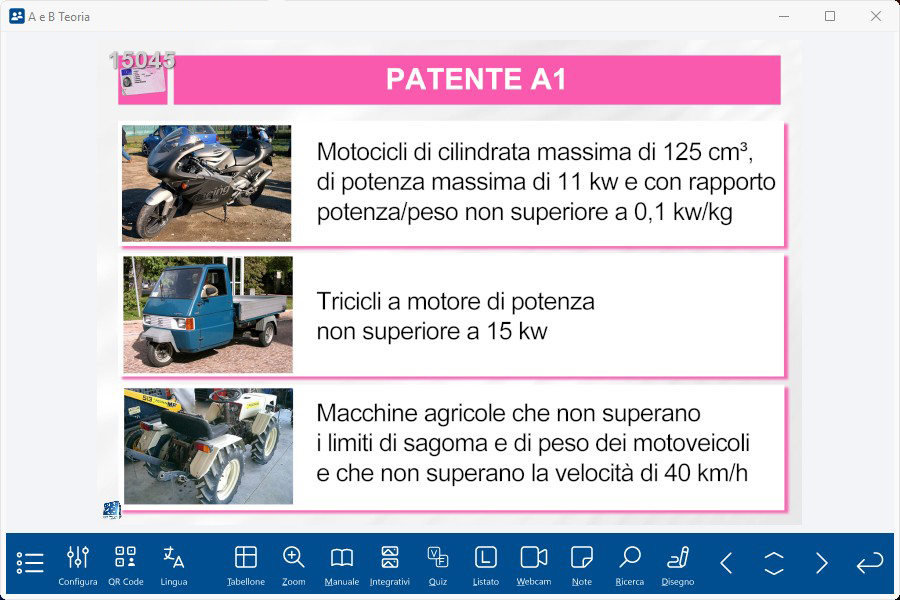 A e B Teoria

15045

PATENTE A1

Motocicli di cilindrata massima di 125 cm³, di potenza massima di 11 kw e con rapporto potenza/peso non superiore a 0,1 kw/kg

Tricicli a motore di potenza non superiore a 15 kw

Macchine agricole che non superano i limiti di sagoma e di peso dei motoveicoli e che non superano la velocità di 40 km/h

Configura QR Code Lingua Tabellone Zoom Manuale Integrativi Quiz Listato Webcam Note Ricerca Disegno